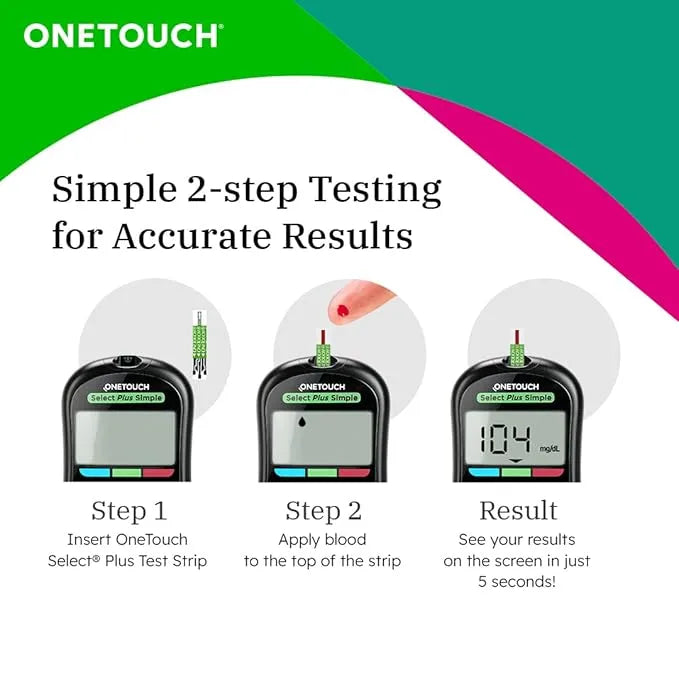 ONETOUCH®

Simple 2-step Testing for Accurate Results

ONETOUCH
Select Plus Simple

ONETOUCH
Select Plus Simple

ONETOUCH
Select Plus Simple

104 mg/dL

Step 1
Insert OneTouch Select® Plus Test Strip

Step 2
Apply blood to the top of the strip

Result
See your results on the screen in just 5 seconds!