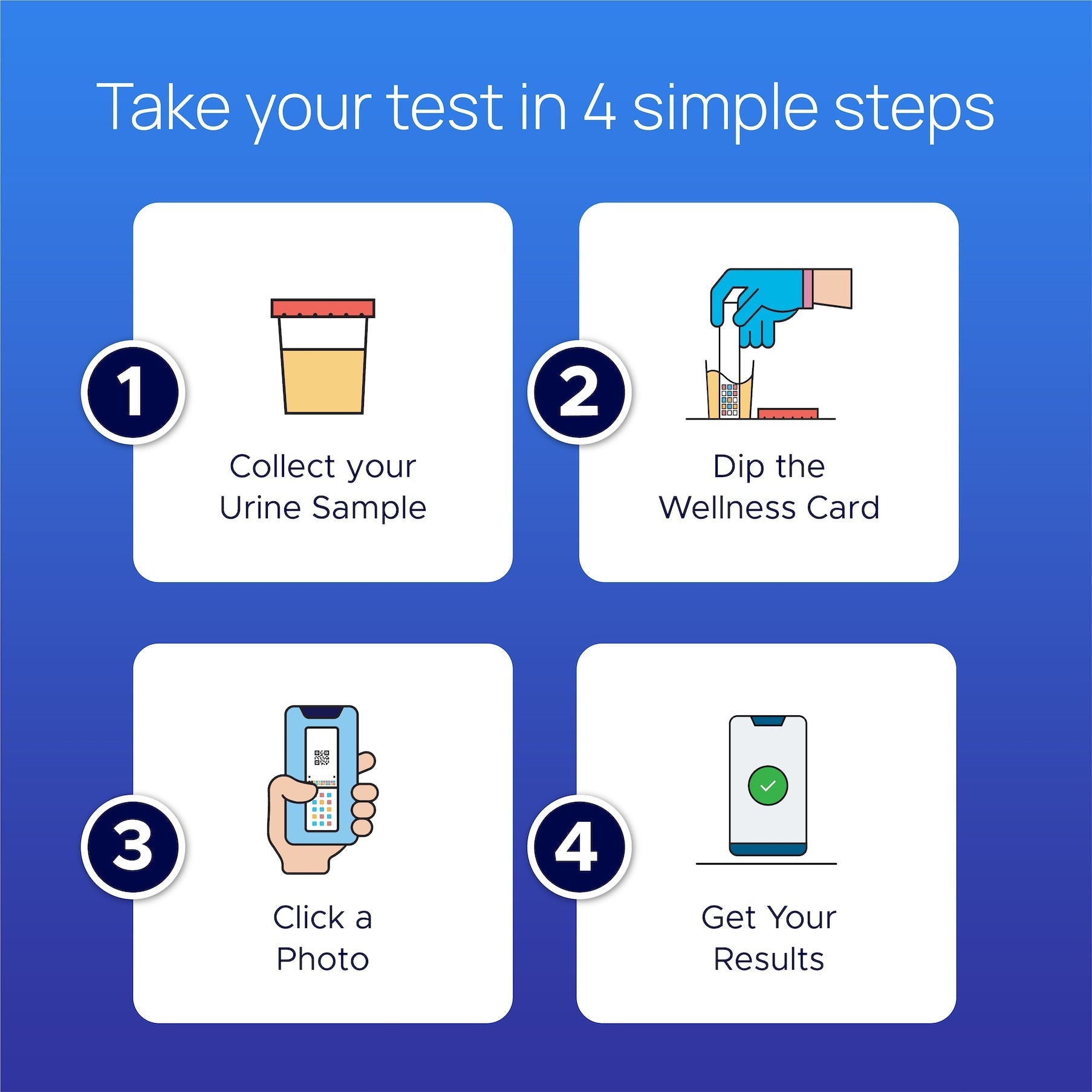 Take your test in 4 simple steps

1

Collect your Urine Sample

2

Dip the Wellness Card

3

Click a Photo

4

Get Your Results