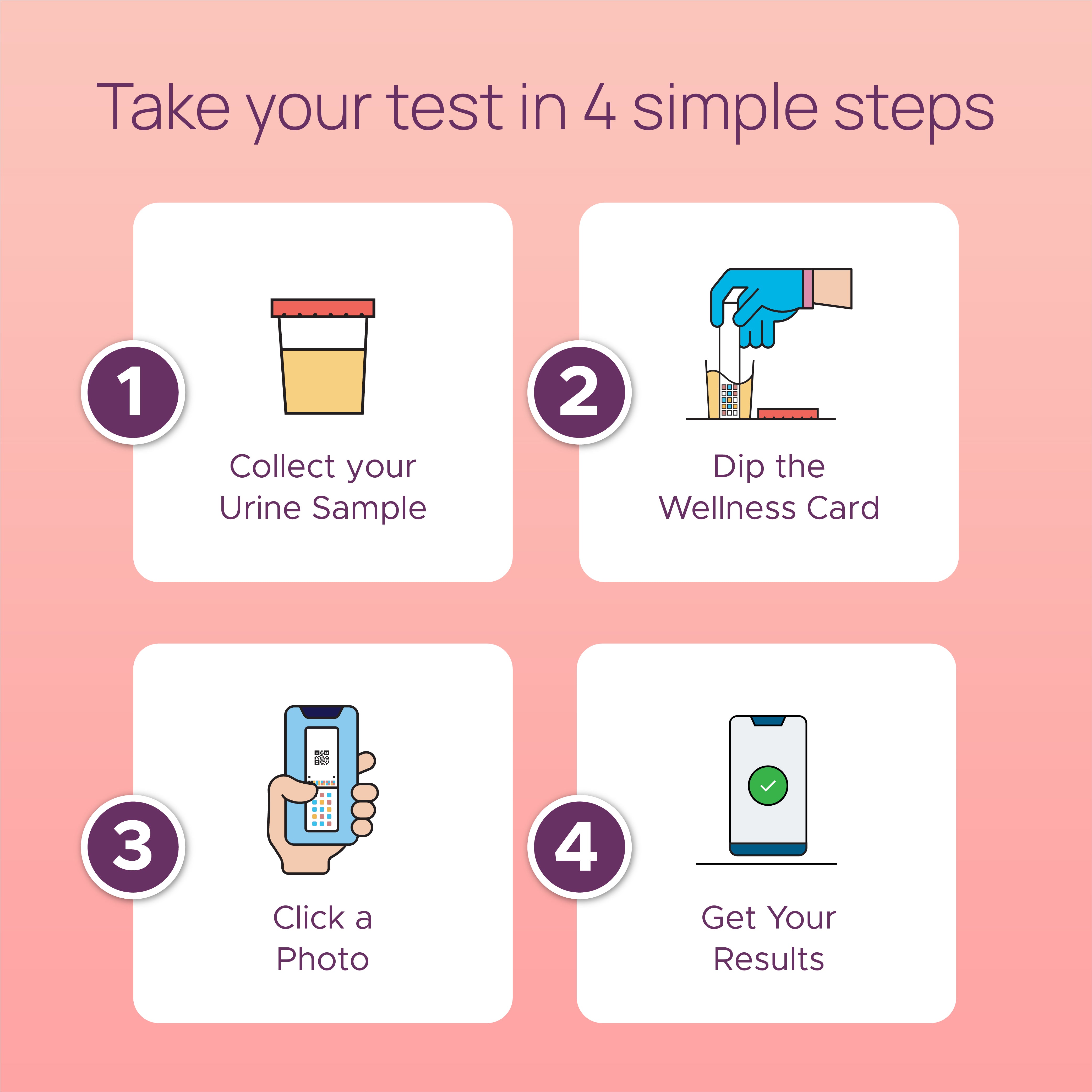 Take your test in 4 simple steps

1

Collect your Urine Sample

2

Dip the Wellness Card

3

Click a Photo

4

Get Your Results